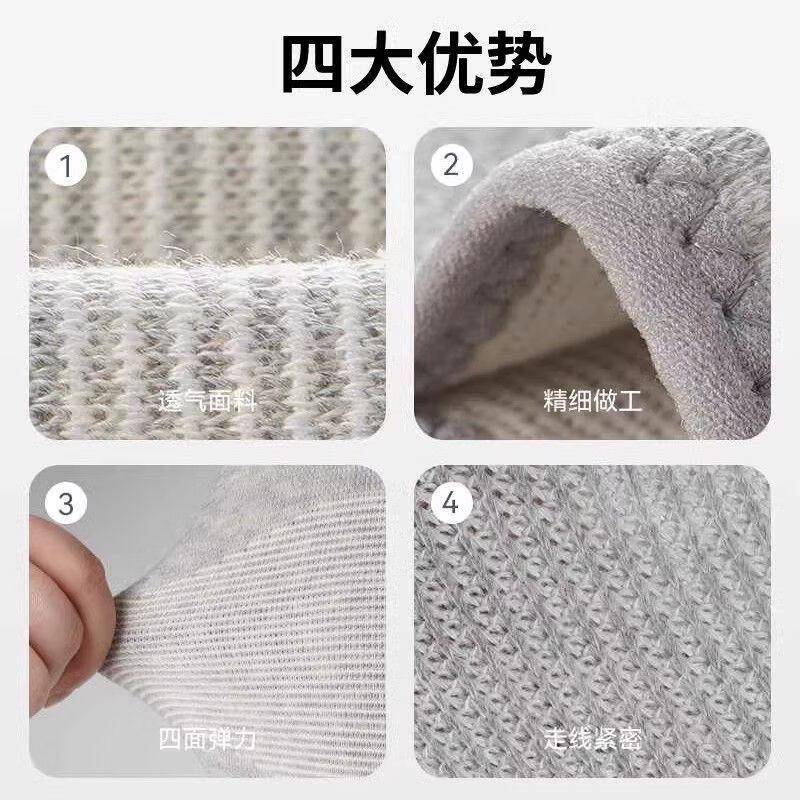 四大优势

1
透气面料

2
精细做工

3
四面弹力

4
走线紧密